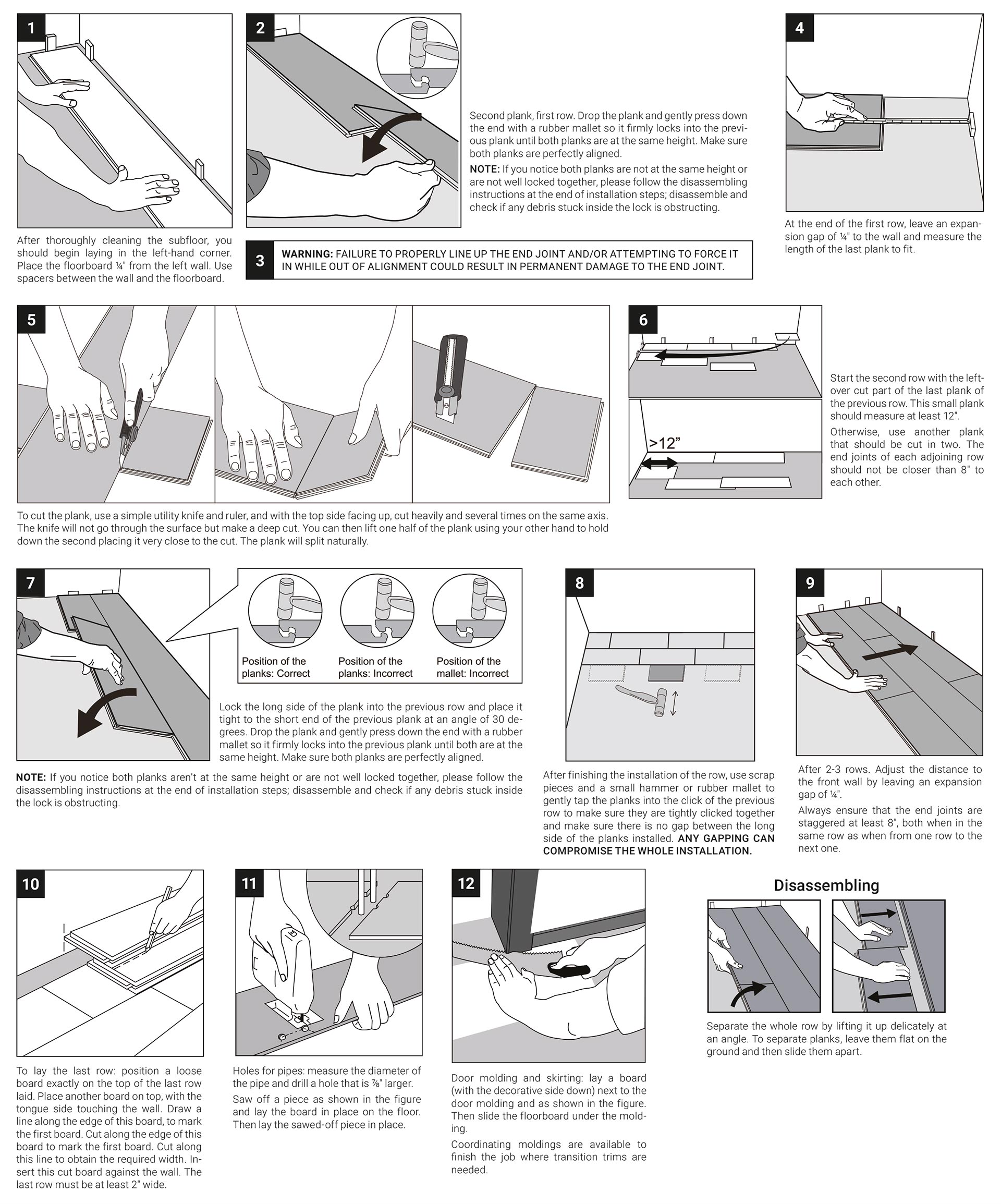 1

After thoroughly cleaning the subfloor, you should begin laying in the left-hand corner. Place the floorboard ¼" from the left wall. Use spacers between the wall and the floorboard.

2

Second plank, first row. Drop the plank and gently press down the end with a rubber mallet so it firmly locks into the previous plank until both planks are at the same height. Make sure both planks are perfectly aligned.

NOTE: If you notice both planks are not at the same height or are not well locked together, please follow the disassembling instructions at the end of installation steps; disassemble and check if any debris stuck inside the lock is obstructing.

3 WARNING: FAILURE TO PROPERLY LINE UP THE END JOINT AND/OR ATTEMPTING TO FORCE IT IN WHILE OUT OF ALIGNMENT COULD RESULT IN PERMANENT DAMAGE TO THE END JOINT.

4

At the end of the first row, leave an expansion gap of ¼" to the wall and measure the length of the last plank to fit.

5

To cut the plank, use a simple utility knife and ruler, and with the top side facing up, cut heavily and several times on the same axis. The knife will not go through the surface but make a deep cut. You can then lift one half of the plank using your other hand to hold down the second placing it very close to the cut. The plank will split naturally.

6

>12"

Start the second row with the leftover cut part of the last plank of the previous row. This small plank should measure at least 12".

Otherwise, use another plank that should be cut in two. The end joints of each adjoining row should not be closer than 8" to each other.

7

Position of the planks: Correct

Position of the planks: Incorrect

Position of the mallet: Incorrect

Lock the long side of the plank into the previous row and place it tight to the short end of the previous plank at an angle of 30 degrees. Drop the plank and gently press down the end with a rubber mallet so it firmly locks into the previous plank until both are at the same height. Make sure both planks are perfectly aligned.

NOTE: If you notice both planks aren't at the same height or are not well locked together, please follow the disassembling instructions at the end of installation steps; disassemble and check if any debris stuck inside the lock is obstructing.

8

After finishing the installation of the row, use scrap pieces and a small hammer or rubber mallet to gently tap the planks into the click of the previous row to make sure they are tightly clicked together and make sure there is no gap between the long side of the planks installed. ANY GAPPING CAN COMPROMISE THE WHOLE INSTALLATION.

9

After 2-3 rows. Adjust the distance to the front wall by leaving an expansion gap of ¼".

Always ensure that the end joints are staggered at least 8", both when in the same row as when from one row to the next one.

10

To lay the last row: position a loose board exactly on the top of the last row laid. Place another board on top, with the tongue side touching the wall. Draw a line along the edge of this board, to mark the first board. Cut along the edge of this board to mark the first board. Cut along this line to obtain the required width. Insert this cut board against the wall. The last row must be at least 2" wide.

11

Holes for pipes: measure the diameter of the pipe and drill a hole that is ⅞" larger.

Saw off a piece as shown in the figure and lay the board in place on the floor. Then lay the sawed-off piece in place.

12

Door molding and skirting: lay a board (with the decorative side down) next to the door molding and as shown in the figure. Then slide the floorboard under the molding.

Coordinating moldings are available to finish the job where transition trims are needed.

Disassembling

Separate the whole row by lifting it up delicately at an angle. To separate planks, leave them flat on the ground and then slide them apart.